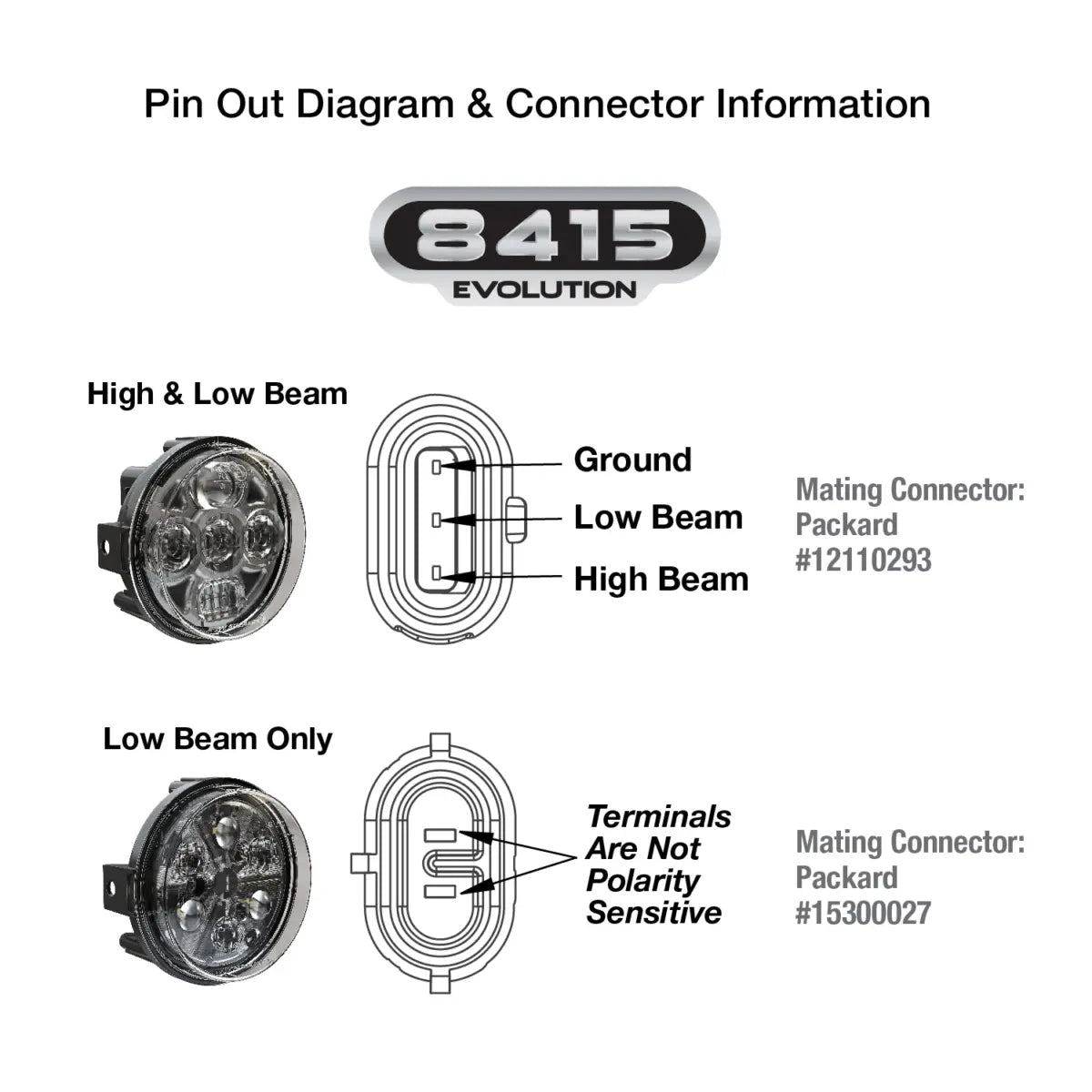 Pin Out Diagram & Connector Information

8415
EVOLUTION

High & Low Beam

Ground
Low Beam
High Beam

Mating Connector:
Packard
#12110293

Low Beam Only

Terminals
Are Not
Polarity
Sensitive

Mating Connector:
Packard
#15300027